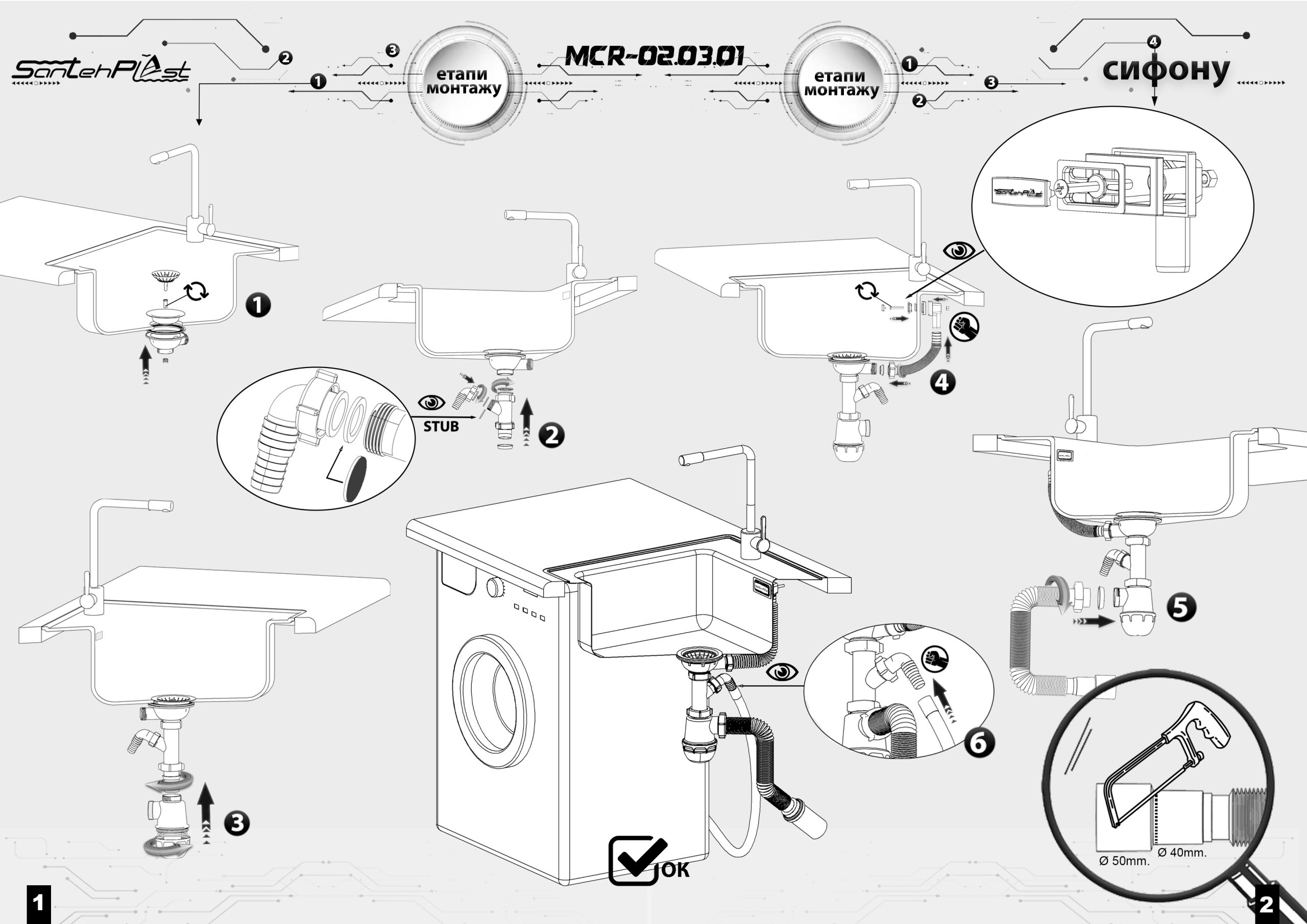 SantehPlast

2

3

1

етапи монтажу

MCR-02.03.01

етапи монтажу

1

3

2

4

сифону

SantehPlast

1

STUB

2

4

5

3

6

OK

Ø 50mm.

Ø 40mm.

1

2